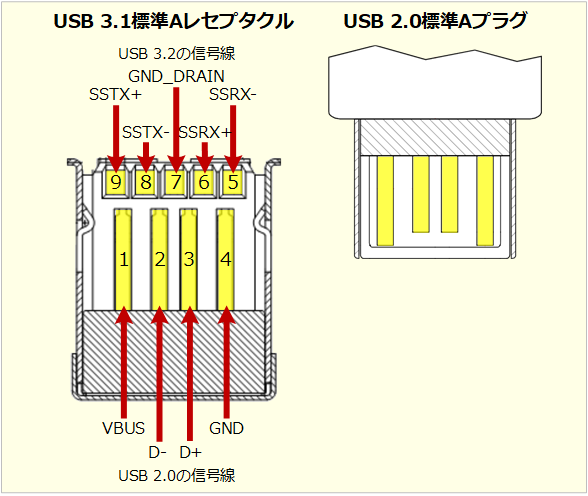 USB 3.1標準Aレセプタクル

USB 2.0標準Aプラグ

USB 3.2の信号線

GND_DRAIN

SSTX+

SSRX-

SSTX-

SSRX+

9 8 7 6 5

1 2 3 4

VBUS

GND

D-

D+

USB 2.0の信号線